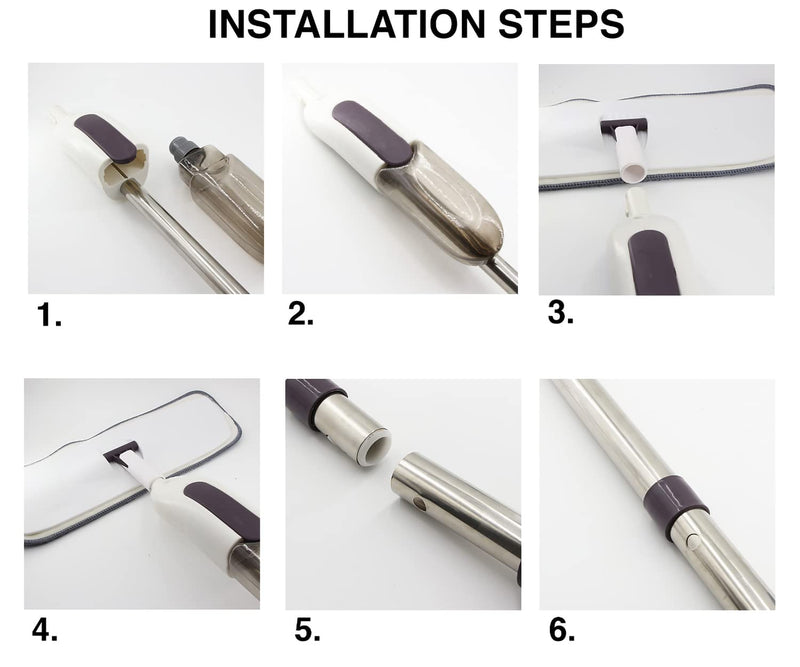 INSTALLATION STEPS

1.

2.

3.

4.

5.

6.