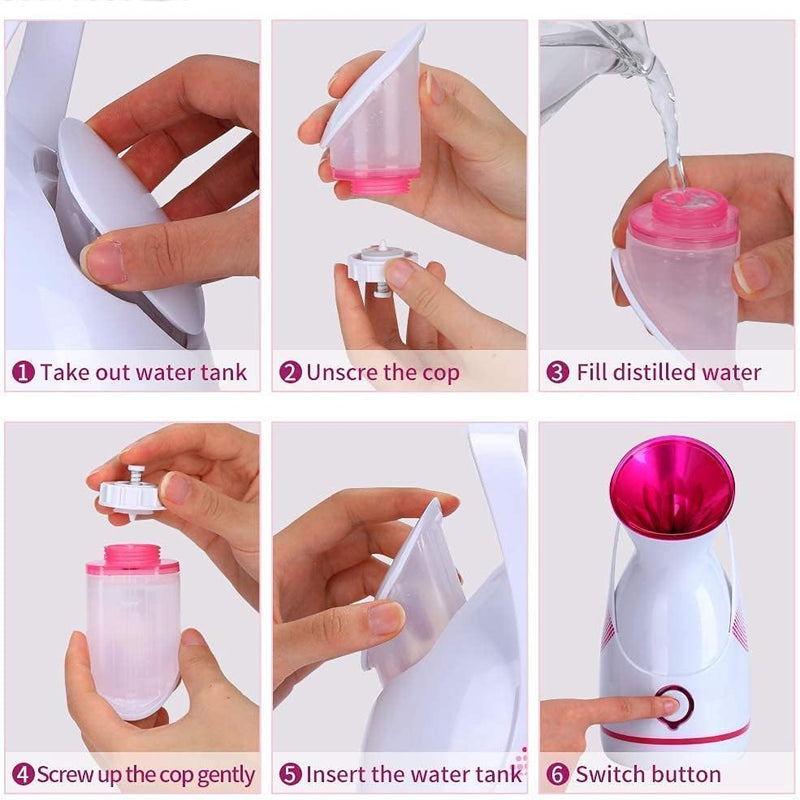 1 Take out water tank

2 Unscre the cop

3 Fill distilled water

4 Screw up the cop gently

5 Insert the water tank

6 Switch button